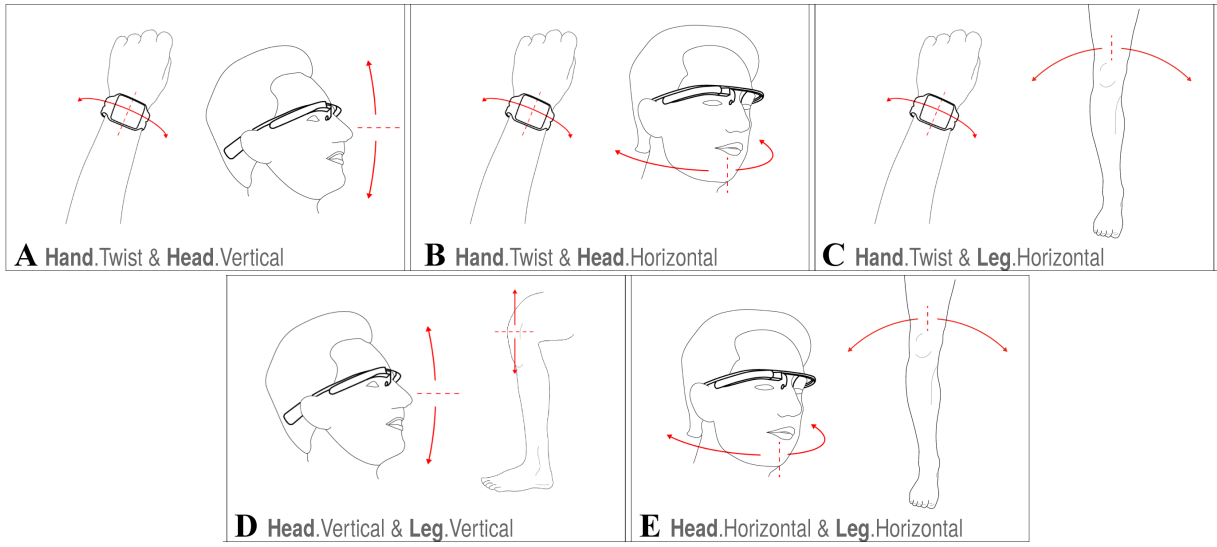 A Hand.Twist & Head.Vertical

B Hand.Twist & Head.Horizontal

C Hand.Twist & Leg.Horizontal

D Head.Vertical & Leg.Vertical

E Head.Horizontal & Leg.Horizontal